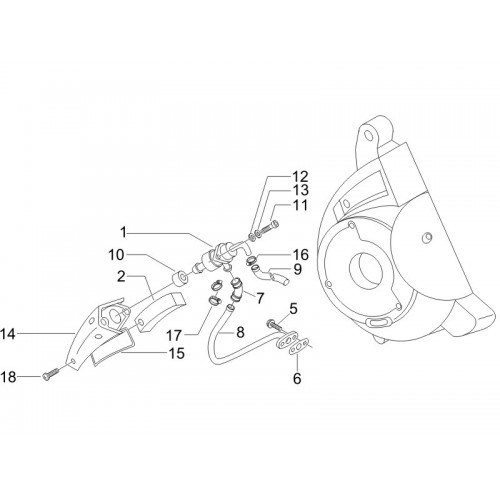 12
13
11
1
10
16
9
2
7
5
14
17
8
15
18
6